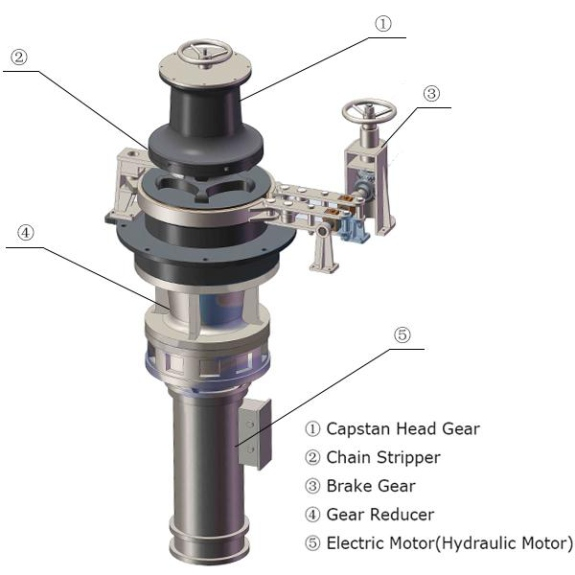 ①
②
③
④
⑤
① Capstan Head Gear
② Chain Stripper
③ Brake Gear
④ Gear Reducer
⑤ Electric Motor(Hydraulic Motor)