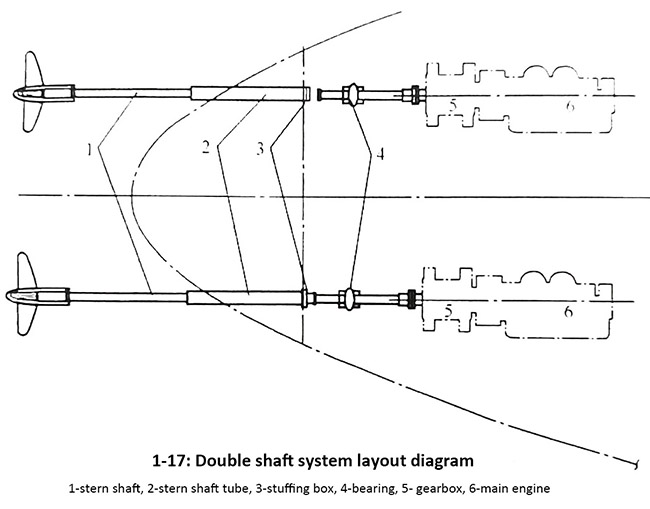 5
6
1
2
3
4
5
6

1-17: Double shaft system layout diagram

1-stern shaft, 2-stern shaft tube, 3-stuffing box, 4-bearing, 5- gearbox, 6-main engine