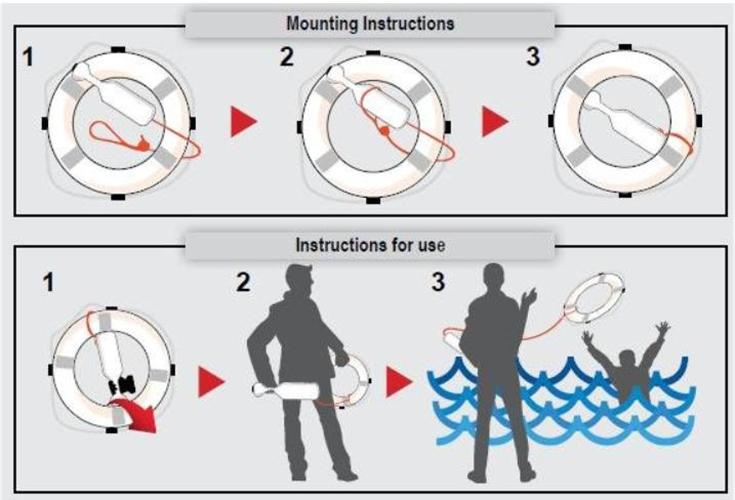 Mounting Instructions

1

2

3

Instructions for use

1

2

3