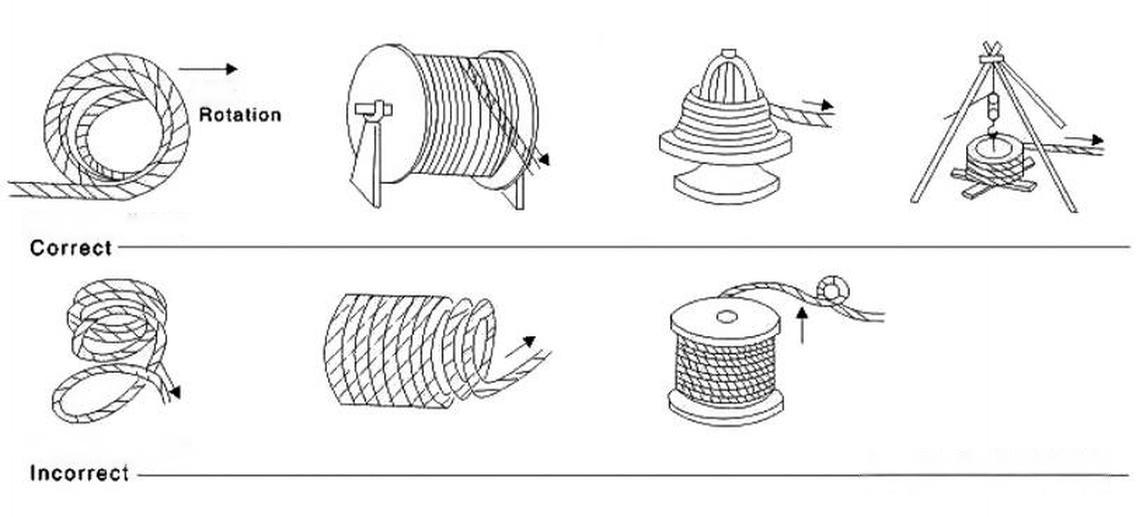 Rotation

Correct

Incorrect