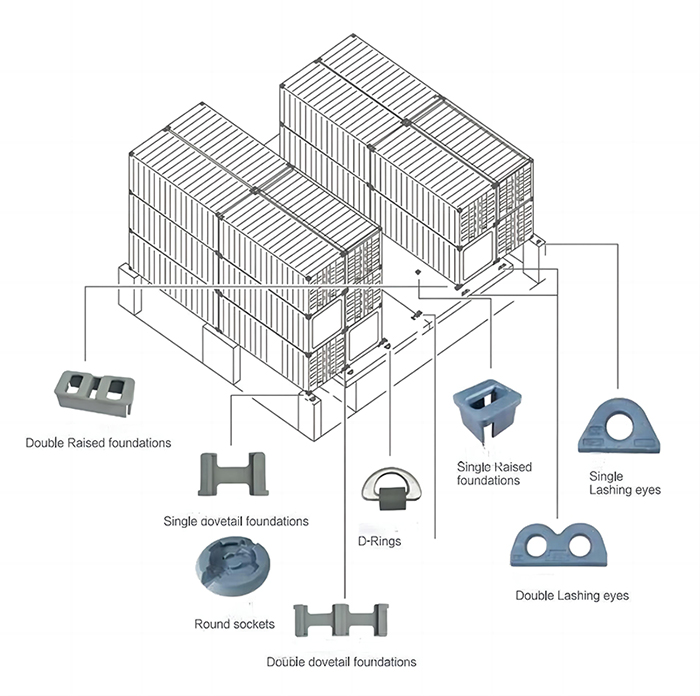 Double Raised foundations

Single dovetail foundations

Round sockets

Double dovetail foundations

D-Rings

Single Raised foundations

Single Lashing eyes

Double Lashing eyes